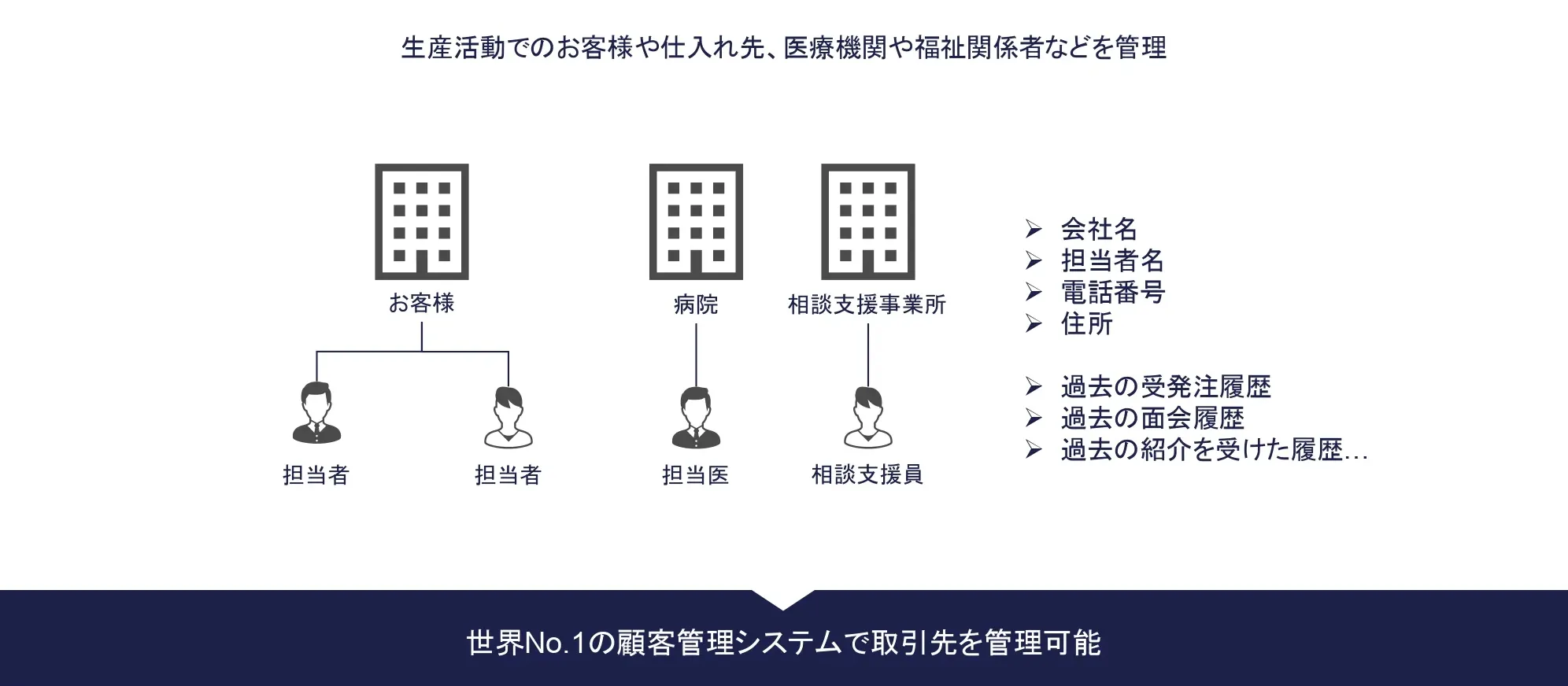 生産活動でのお客様や仕入れ先、医療機関や福祉関係者などを管理

お客様

担当者

担当者

病院

担当医

相談支援事業所

相談支援員

➢ 会社名
➢ 担当者名
➢ 電話番号
➢ 住所

➢ 過去の受発注履歴
➢ 過去の面会履歴
➢ 過去の紹介を受けた履歴…

世界No.1の顧客管理システムで取引先を管理可能